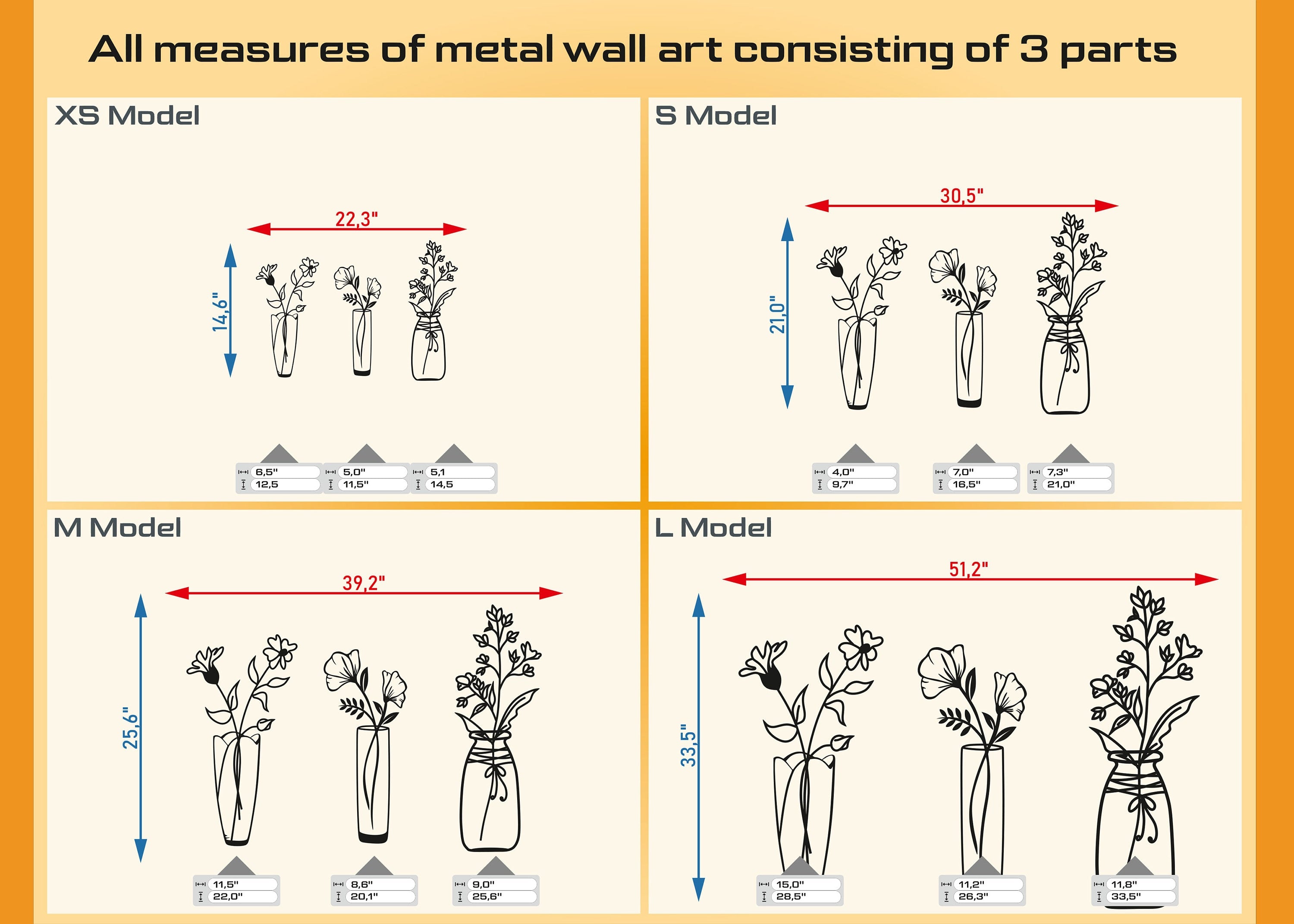 All measures of metal wall art consisting of 3 parts

XS Model

22,3"

14,6"

6,5"
12,5

5,0"
11,5"

5,1
14,5

S Model

30,5"

21,0"

4,0"
9,7"

7,0"
16,5"

7,3"
21,0"

M Model

39,2"

25,6"

11,5"
22,0"

8,6"
20,1"

9,0"
25,6"

L Model

51,2"

33,5"

15,0"
28,5"

11,2"
26,3"

11,8"
33,5"