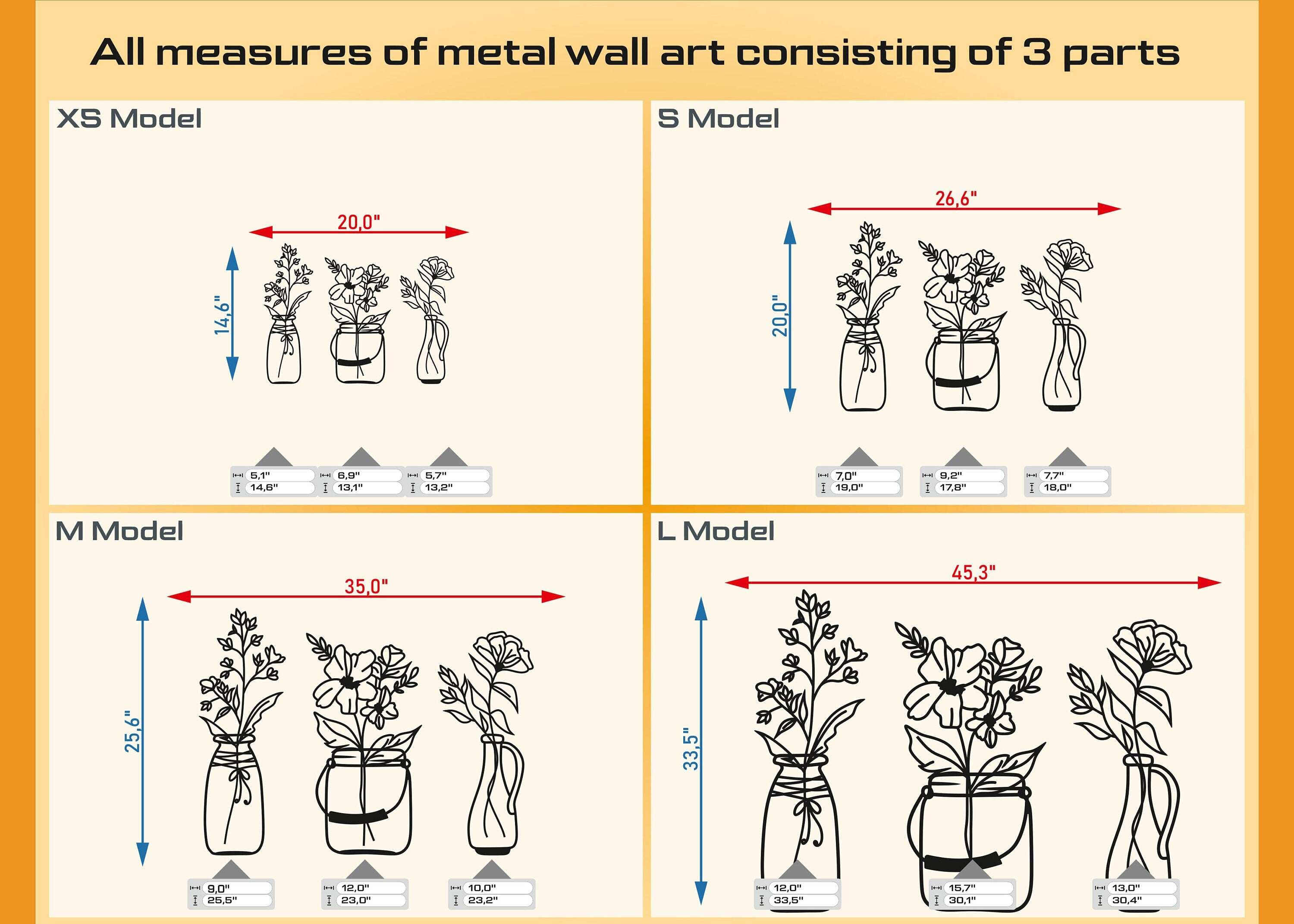 All measures of metal wall art consisting of 3 parts

XS Model

20,0"

14,6"

5,1"
14,6"

6,9"
13,1"

5,7"
13,2"

S Model

26,6"

20,0"

7,0"
19,0"

9,2"
17,8"

7,7"
18,0"

M Model

35,0"

25,6"

9,0"
25,5"

12,0"
23,0"

10,0"
23,2"

L Model

45,3"

33,5"

12,0"
33,5"

15,7"
30,1"

13,0"
30,4"