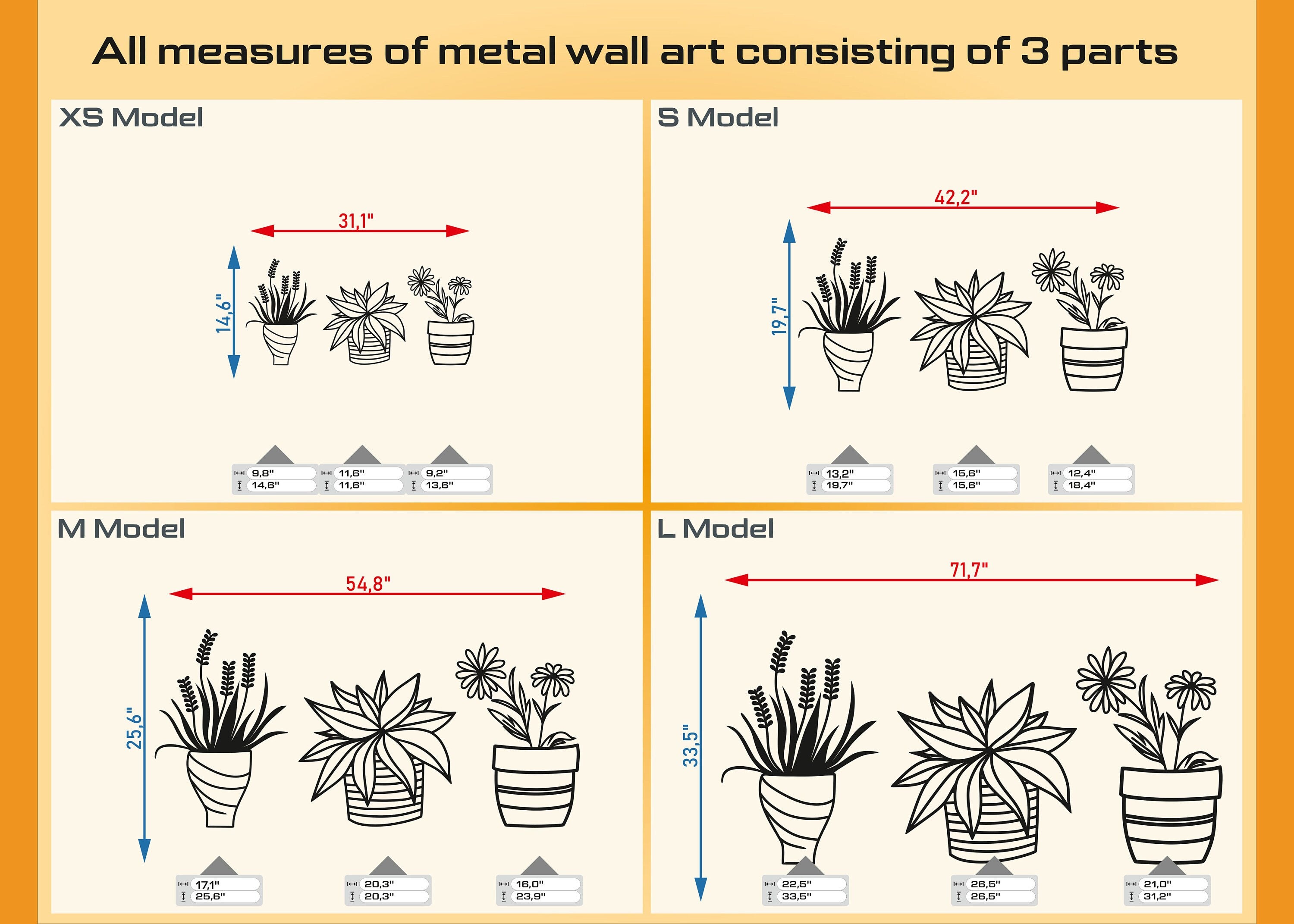 All measures of metal wall art consisting of 3 parts

XS Model

31,1"

14,6"

9,8"
14,6"

11,6"
11,6"

9,2"
13,6"

S Model

42,2"

19,7"

13,2"
19,7"

15,6"
15,6"

12,4"
18,4"

M Model

54,8"

25,6"

17,1"
25,6"

20,3"
20,3"

16,0"
23,9"

L Model

71,7"

33,5"

22,5"
33,5"

26,5"
26,5"

21,0"
31,2"