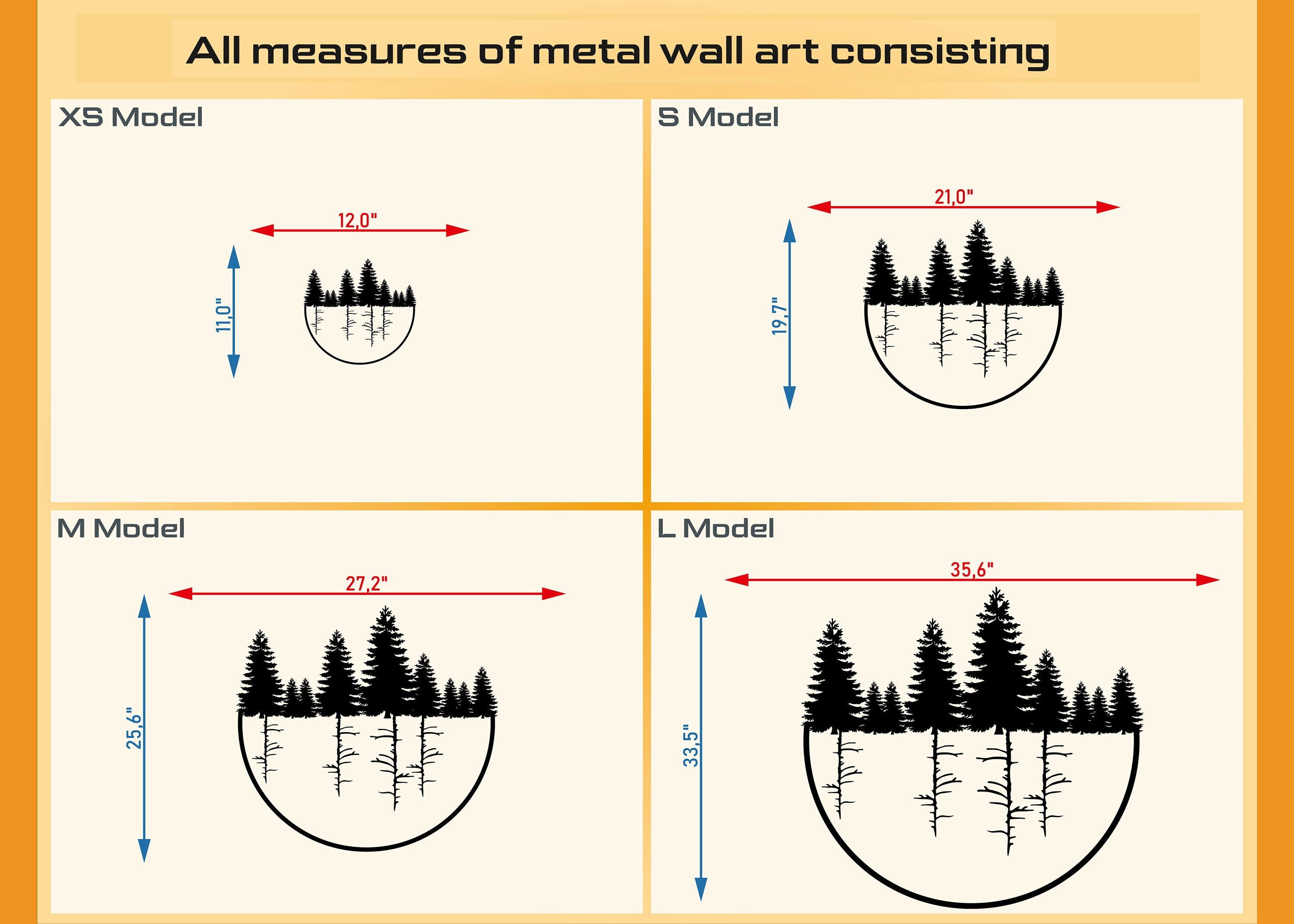 All measures of metal wall art consisting

XS Model

12,0"

11,0"

S Model

21,0"

19,7"

M Model

27,2"

25,6"

L Model

35,6"

33,5"